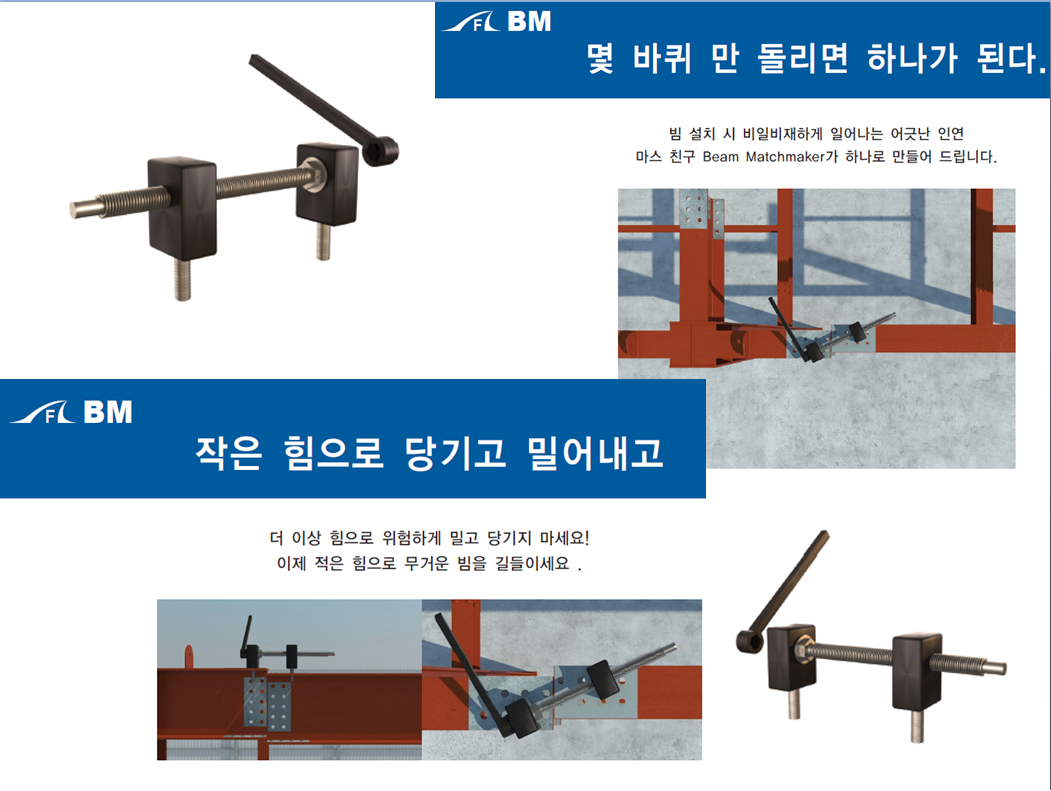 FL BM
몇 바퀴 만 돌리면 하나가 된다.

빔 설치 시 비일비재하게 일어나는 어긋난 인연
마스 친구 Beam Matchmaker가 하나로 만들어 드립니다.

FL BM
작은 힘으로 당기고 밀어내고

더 이상 힘으로 위험하게 밀고 당기지 마세요!
이제 적은 힘으로 무거운 빔을 길들이세요 .